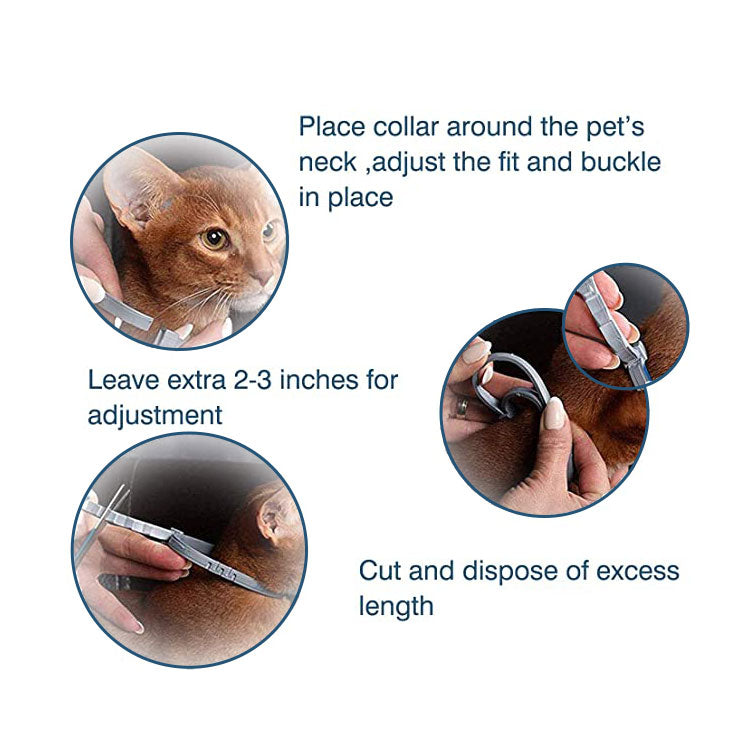 Place collar around the pet's neck ,adjust the fit and buckle in place

Leave extra 2-3 inches for adjustment

Cut and dispose of excess length