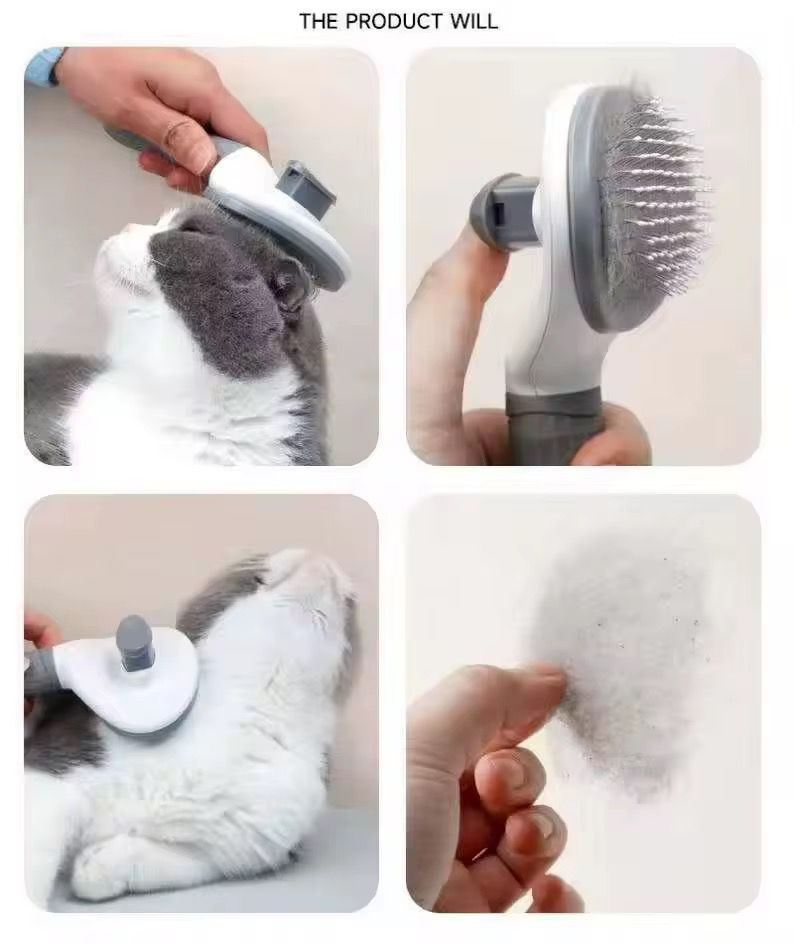 THE PRODUCT WILL